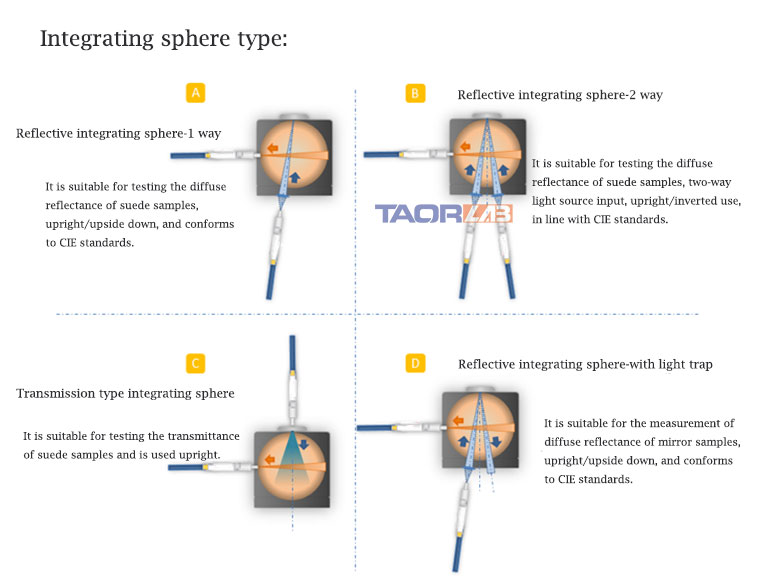 Integrating sphere type:

A

Reflective integrating sphere-1 way

It is suitable for testing the diffuse reflectance of suede samples, upright/upside down, and conforms to CIE standards.

B

Reflective integrating sphere-2 way

It is suitable for testing the diffuse reflectance of suede samples, two-way light source input, upright/inverted use, in line with CIE standards.

TAORLAB

C

Transmission type integrating sphere

It is suitable for testing the transmittance of suede samples and is used upright.

D

Reflective integrating sphere-with light trap

It is suitable for the measurement of diffuse reflectance of mirror samples, upright/upside down, and conforms to CIE standards.